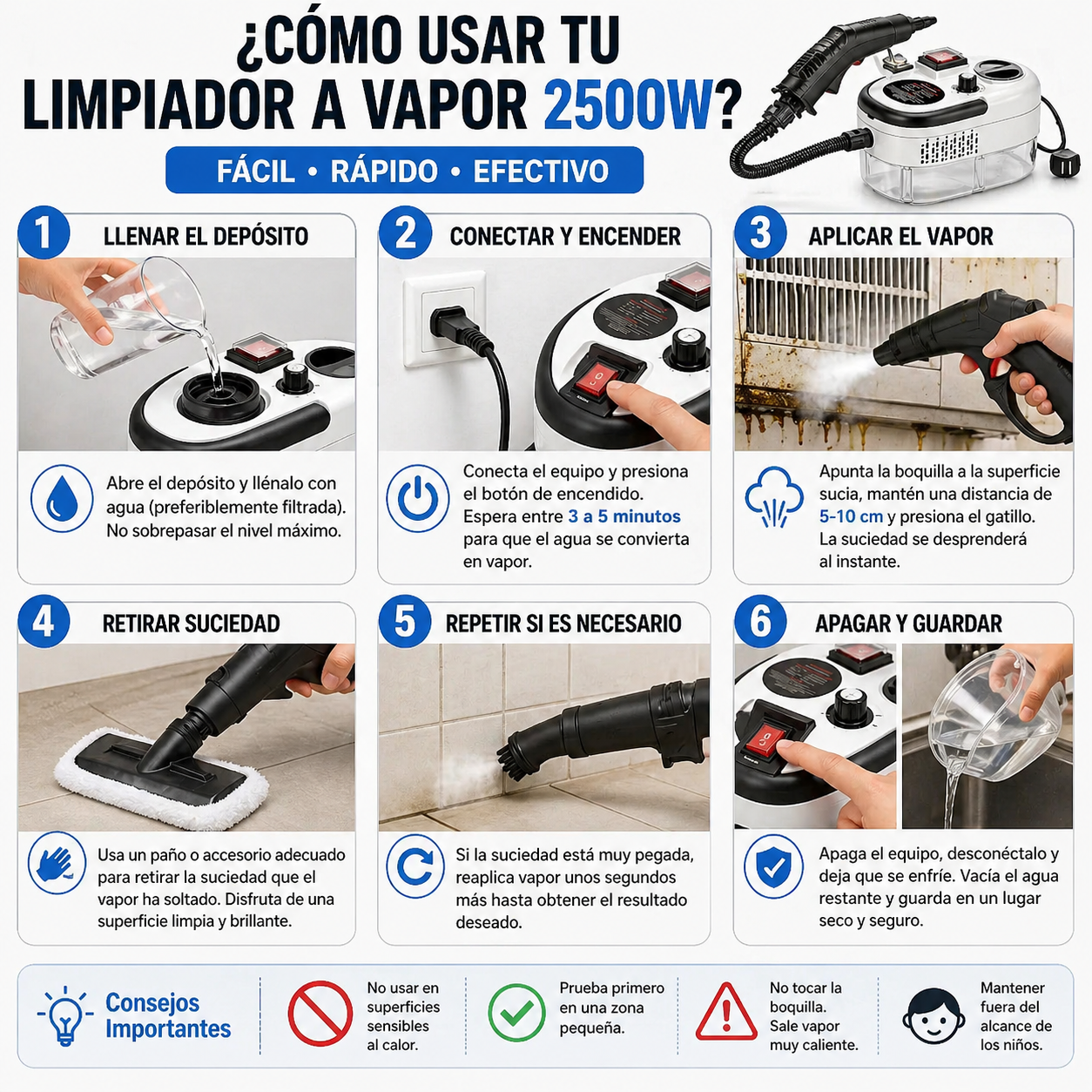 ¿CÓMO USAR TU LIMPIADOR A VAPOR 2500W?

FÁCIL • RÁPIDO • EFECTIVO

1 LLENAR EL DEPÓSITO

Abre el depósito y llénalo con agua (preferiblemente filtrada). No sobrepasar el nivel máximo.

2 CONECTAR Y ENCENDER

Conecta el equipo y presiona el botón de encendido. Espera entre 3 a 5 minutos para que el agua se convierta en vapor.

3 APLICAR EL VAPOR

Apunta la boquilla a la superficie sucia, mantén una distancia de 5-10 cm y presiona el gatillo. La suciedad se desprenderá al instante.

4 RETIRAR SUCIEDAD

Usa un paño o accesorio adecuado para retirar la suciedad que el vapor ha soltado. Disfruta de una superficie limpia y brillante.

5 REPETIR SI ES NECESARIO

Si la suciedad está muy pegada, reaplica vapor unos segundos más hasta obtener el resultado deseado.

6 APAGAR Y GUARDAR

Apaga el equipo, desconéctalo y deja que se enfríe. Vacía el agua restante y guarda en un lugar seco y seguro.

Consejos Importantes

No usar en superficies sensibles al calor.

Prueba primero en una zona pequeña.

No tocar la boquilla. Sale vapor muy caliente.

Mantener fuera del alcance de los niños.